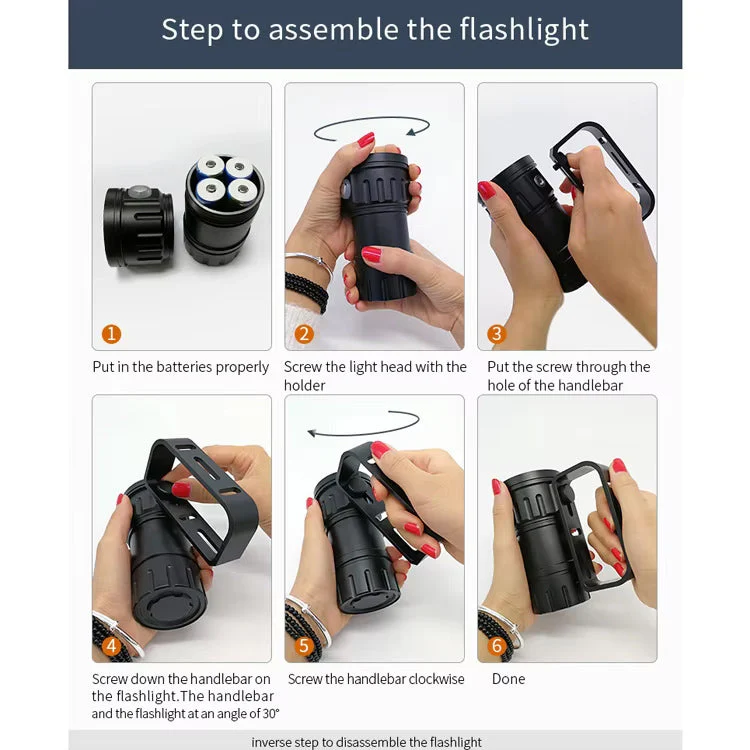 Step to assemble the flashlight

1

Put in the batteries properly

2

Screw the light head with the holder

3

Put the screw through the hole of the handlebar

4

Screw down the handlebar on the flashlight.The handlebar and the flashlight at an angle of 30°

5

Screw the handlebar clockwise

6

Done

inverse step to disassemble the flashlight